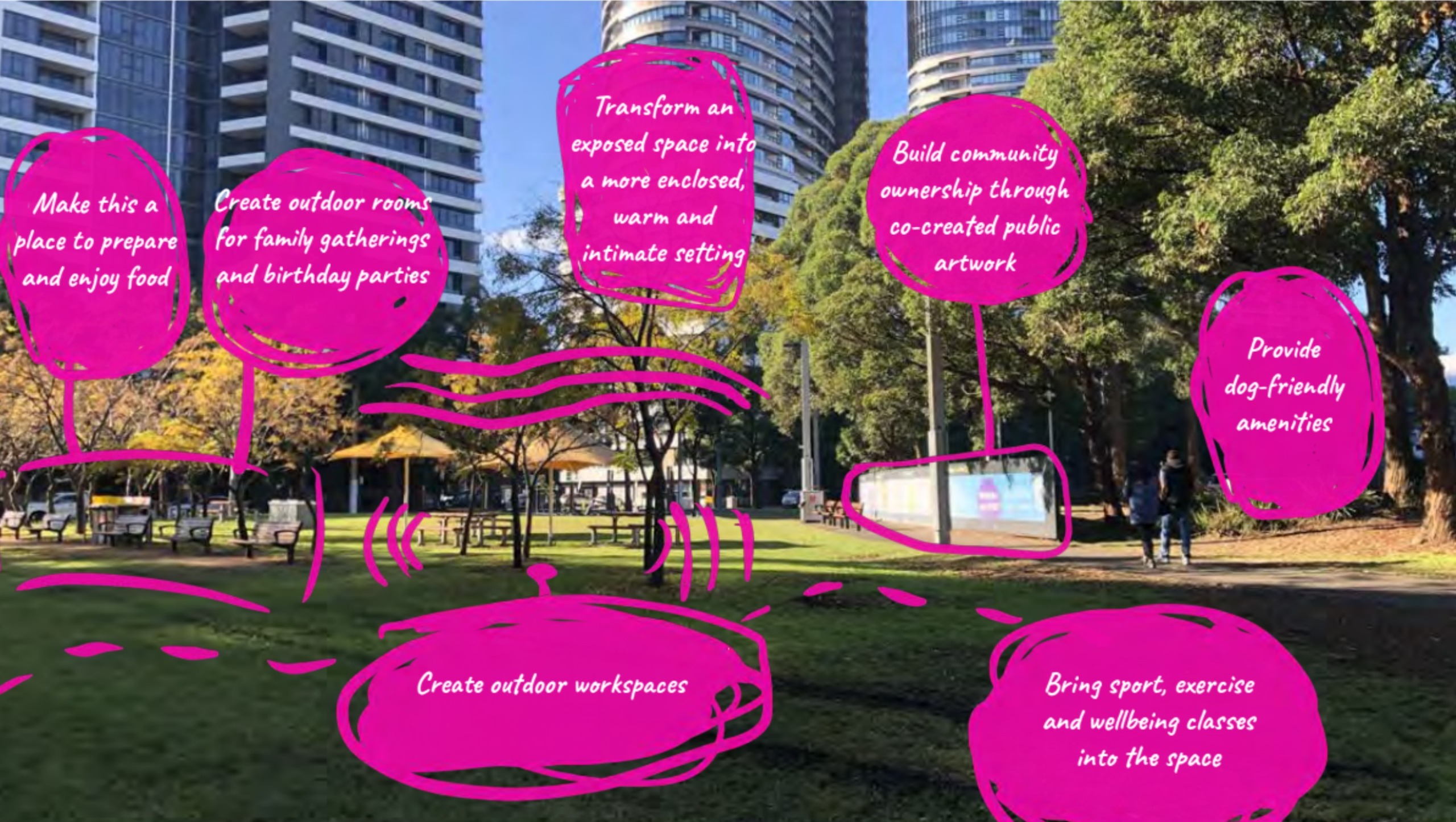 Make this a place to prepare and enjoy food

Create outdoor rooms for family gatherings and birthday parties

Transform an exposed space into a more enclosed, warm and intimate setting

Build community ownership through co-created public artwork

Provide dog-friendly amenities

Create outdoor workspaces

Bring sport, exercise and wellbeing classes into the space